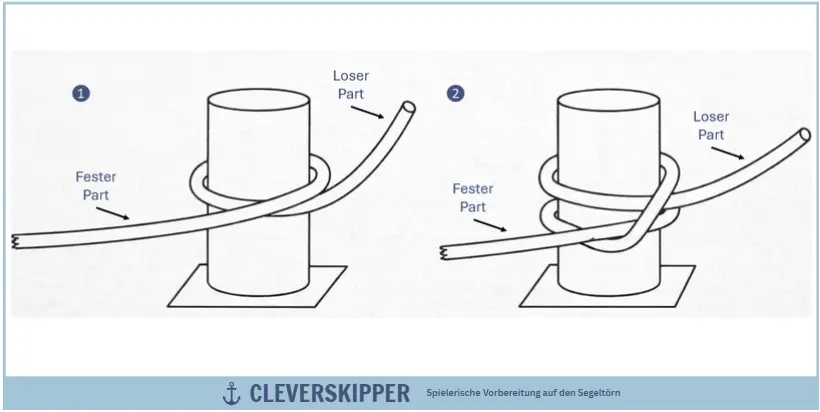 1

Loser Part

Fester Part

2

Loser Part

Fester Part

CLEVERSKIPPER Spielerische Vorbereitung auf den Segeltörn