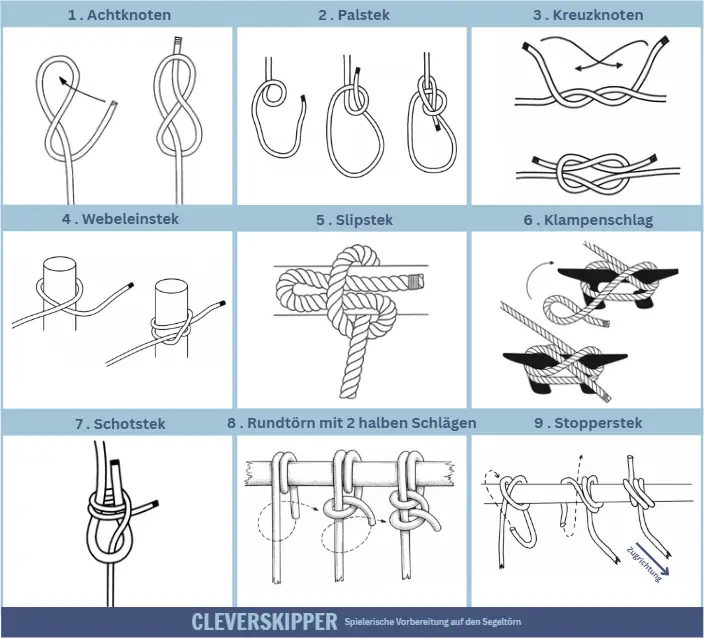 1 . Achtknoten

2 . Palstek

3 . Kreuzknoten

4 . Webeleinstek

5 . Slipstek

6 . Klampenschlag

7 . Schotstek

8 . Rundtörn mit 2 halben Schlägen

9 . Stopperstek

Zugrichtung

CLEVERSKIPPER Spielerische Vorbereitung auf den Segeltörn